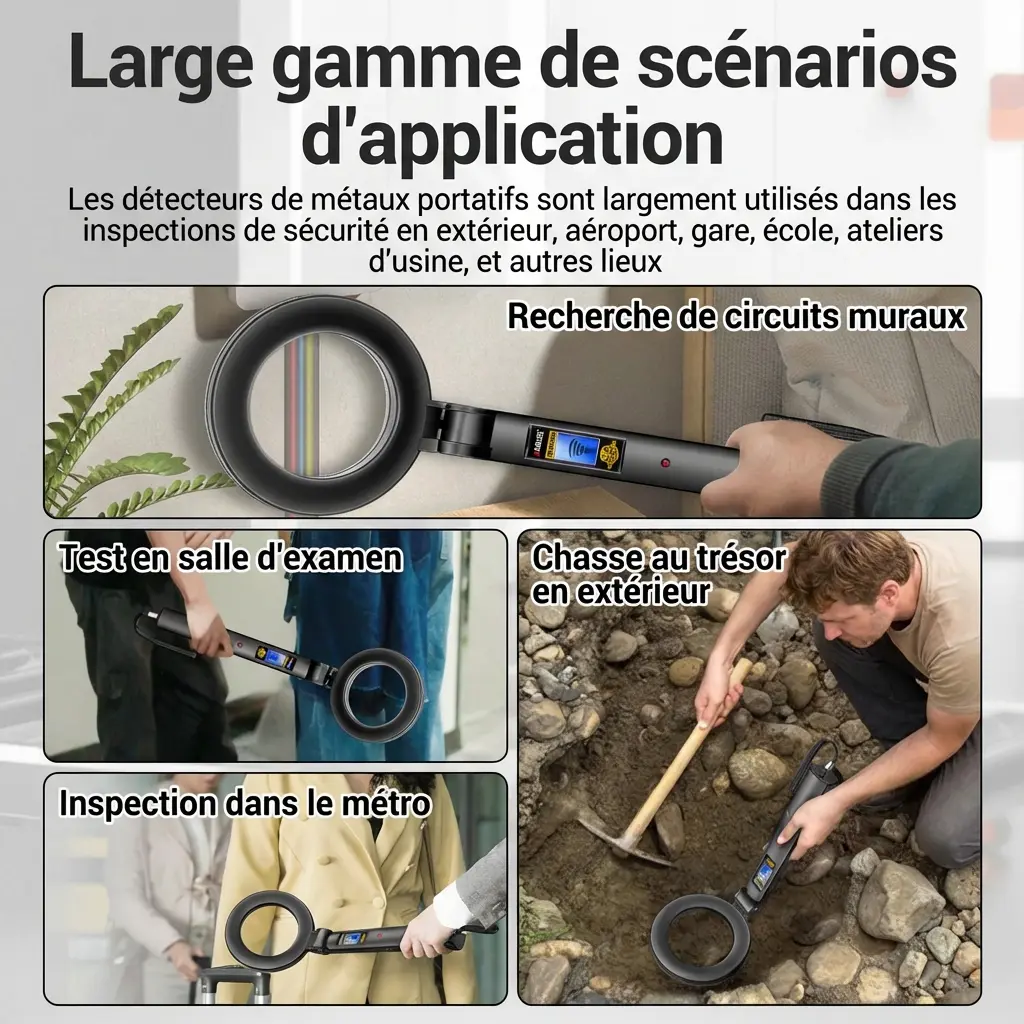 Large gamme de scénarios d'application

Les détecteurs de métaux portatifs sont largement utilisés dans les inspections de sécurité en extérieur, aéroport, gare, école, ateliers d'usine, et autres lieux

Recherche de circuits muraux

Test en salle d'examen

Chasse au trésor en extérieur

Inspection dans le métro