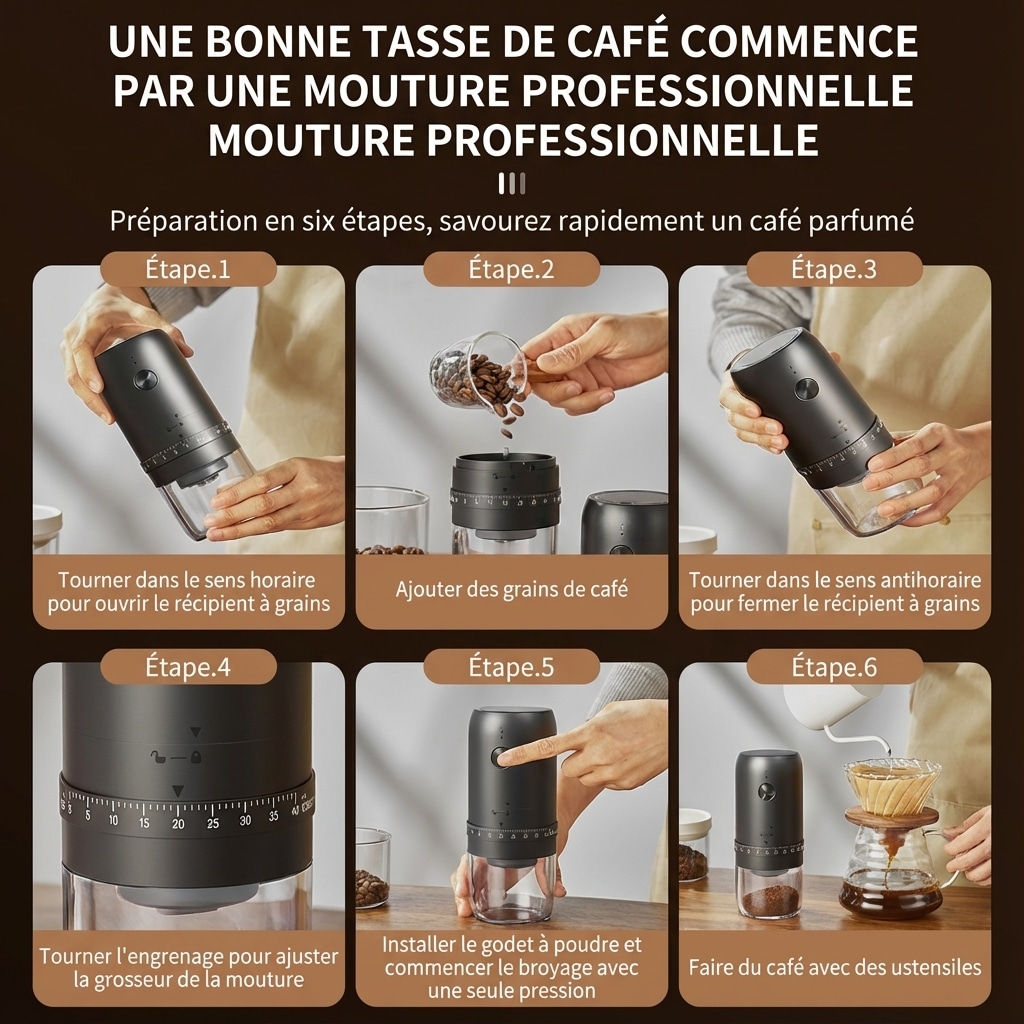 UNE BONNE TASSE DE CAFÉ COMMENCE PAR UNE MOUTURE PROFESSIONNELLE MOUTURE PROFESSIONNELLE

Préparation en six étapes, savourez rapidement un café parfumé

Étape.1

Tourner dans le sens horaire pour ouvrir le récipient à grains

Étape.2

Ajouter des grains de café

Étape.3

Tourner dans le sens antihoraire pour fermer le récipient à grains

Étape.4

5 10 15 20 25 30 35 40

Tourner l'engrenage pour ajuster la grosseur de la mouture

Étape.5

Installer le godet à poudre et commencer le broyage avec une seule pression

Étape.6

Faire du café avec des ustensiles