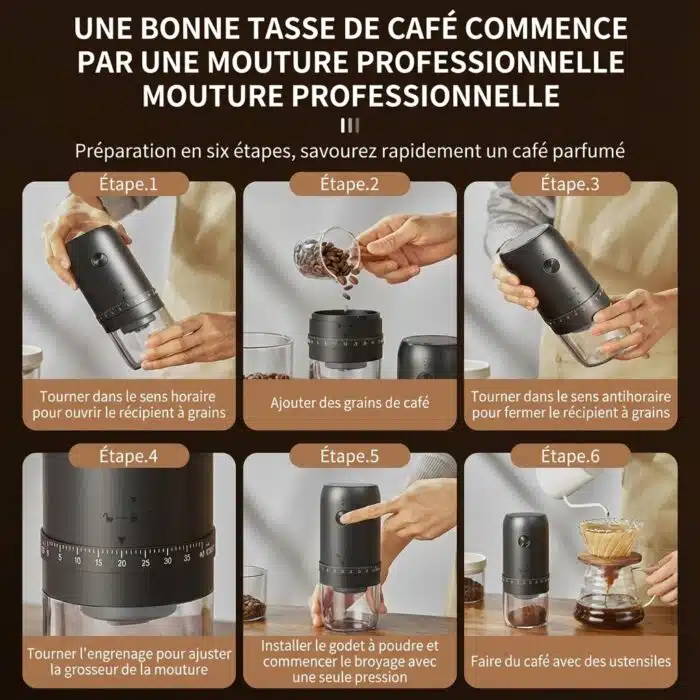 UNE BONNE TASSE DE CAFÉ COMMENCE PAR UNE MOUTURE PROFESSIONNELLE MOUTURE PROFESSIONNELLE

Préparation en six étapes, savourez rapidement un café parfumé

Étape.1

Tourner dans le sens horaire pour ouvrir le récipient à grains

Étape.2

Ajouter des grains de café

Étape.3

Tourner dans le sens antihoraire pour fermer le récipient à grains

Étape.4

5 10 15 20 25 30 35 40

Tourner l'engrenage pour ajuster la grosseur de la mouture

Étape.5

Installer le godet à poudre et commencer le broyage avec une seule pression

Étape.6

Faire du café avec des ustensiles