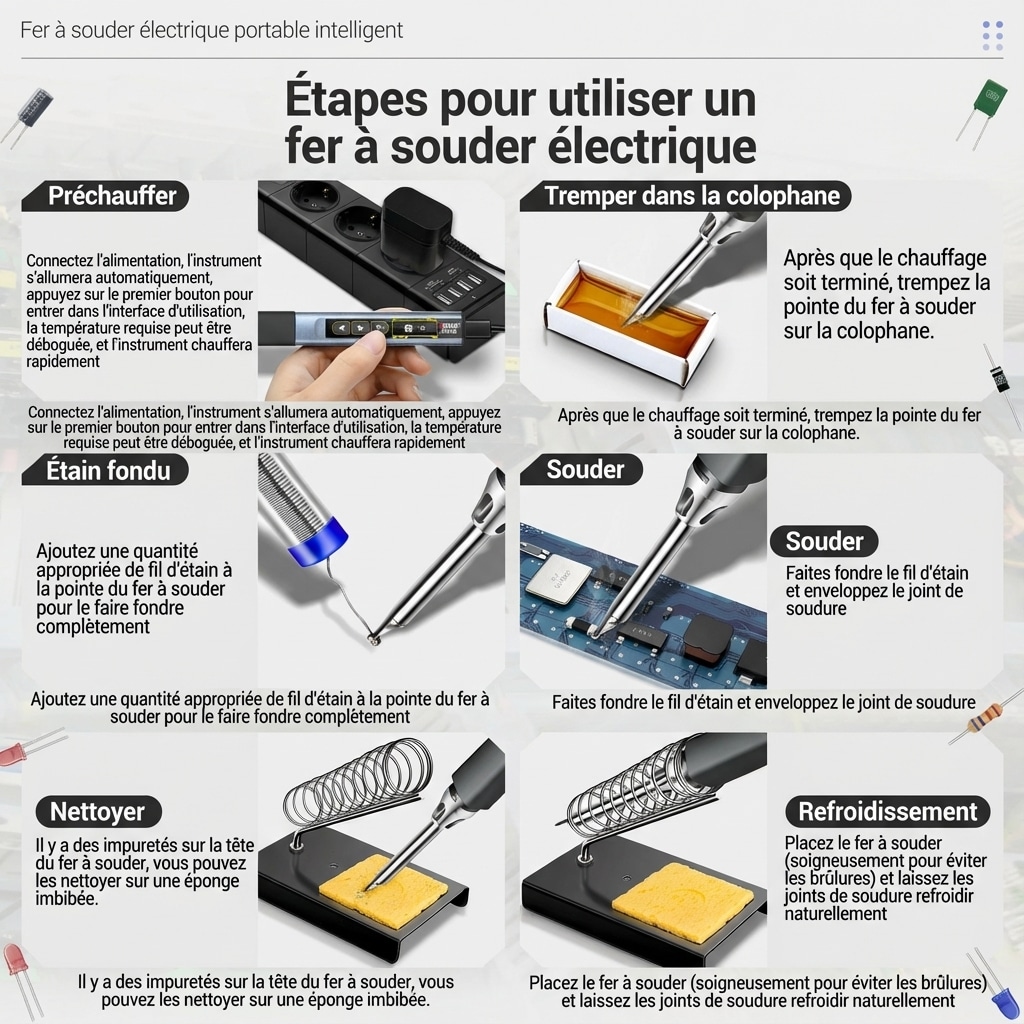 Fer à souder électrique portable intelligent

Étapes pour utiliser un fer à souder électrique

Préchauffer

Connectez l'alimentation, l'instrument s'allumera automatiquement, appuyez sur le premier bouton pour entrer dans l'interface d'utilisation, la température requise peut être déboguée, et l'instrument chauffera rapidement

Connectez l'alimentation, l'instrument s'allumera automatiquement, appuyez sur le premier bouton pour entrer dans l'interface d'utilisation, la température requise peut être déboguée, et l'instrument chauffera rapidement

Tremper dans la colophane

Après que le chauffage soit terminé, trempez la pointe du fer à souder sur la colophane.

Après que le chauffage soit terminé, trempez la pointe du fer à souder sur la colophane.

Étain fondu

Ajoutez une quantité appropriée de fil d'étain à la pointe du fer à souder pour le faire fondre complètement

Ajoutez une quantité appropriée de fil d'étain à la pointe du fer à souder pour le faire fondre complètement

Souder

Souder

Faites fondre le fil d'étain et enveloppez le joint de soudure

Faites fondre le fil d'étain et enveloppez le joint de soudure

Nettoyer

Il y a des impuretés sur la tête du fer à souder, vous pouvez les nettoyer sur une éponge imbibée.

Il y a des impuretés sur la tête du fer à souder, vous pouvez les nettoyer sur une éponge imbibée.

Refroidissement

Placez le fer à souder (soigneusement pour éviter les brûlures) et laissez les joints de soudure refroidir naturellement

Placez le fer à souder (soigneusement pour éviter les brûlures) et laissez les joints de soudure refroidir naturellement