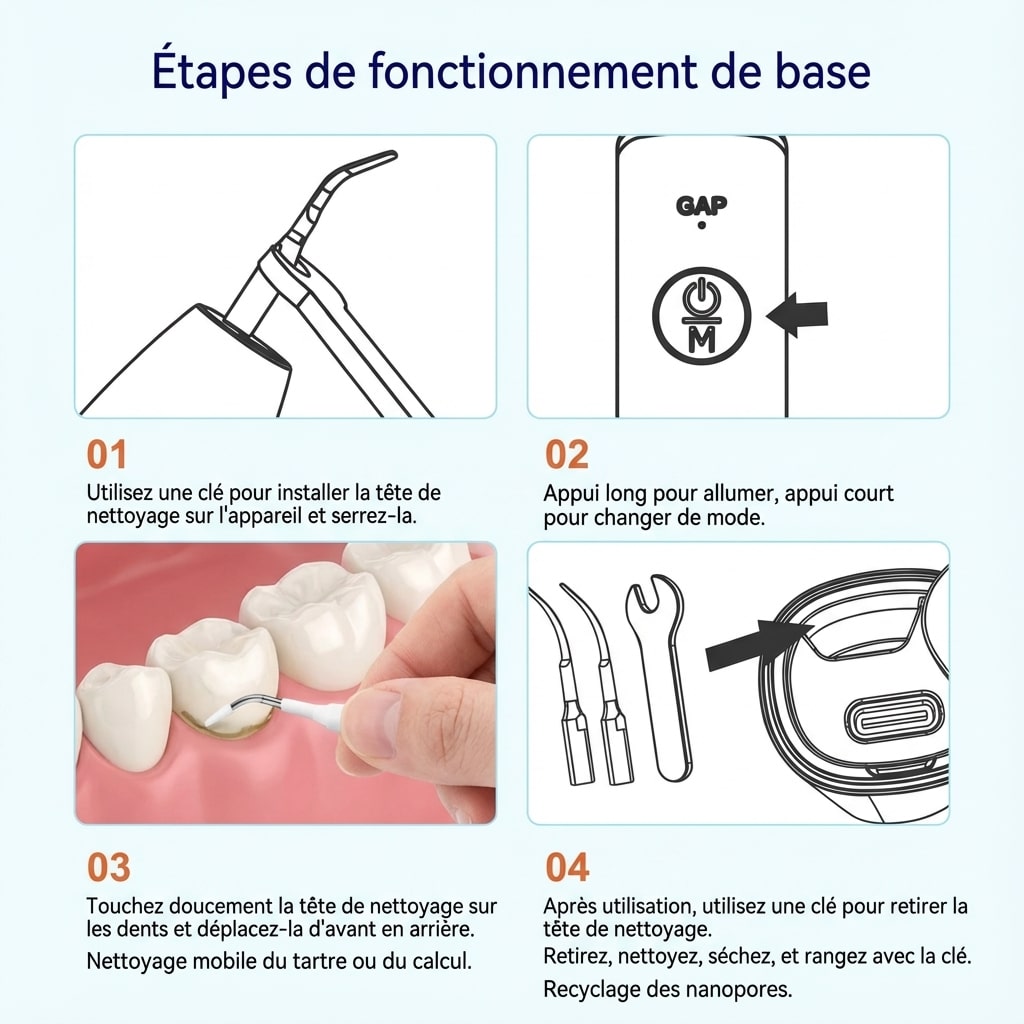 Étapes de fonctionnement de base

GAP

M

01

Utilisez une clé pour installer la tête de nettoyage sur l'appareil et serrez-la.

02

Appui long pour allumer, appui court pour changer de mode.

03

Touchez doucement la tête de nettoyage sur les dents et déplacez-la d'avant en arrière.

Nettoyage mobile du tartre ou du calcul.

04

Après utilisation, utilisez une clé pour retirer la tête de nettoyage.

Retirez, nettoyez, séchez, et rangez avec la clé.

Recyclage des nanopores.