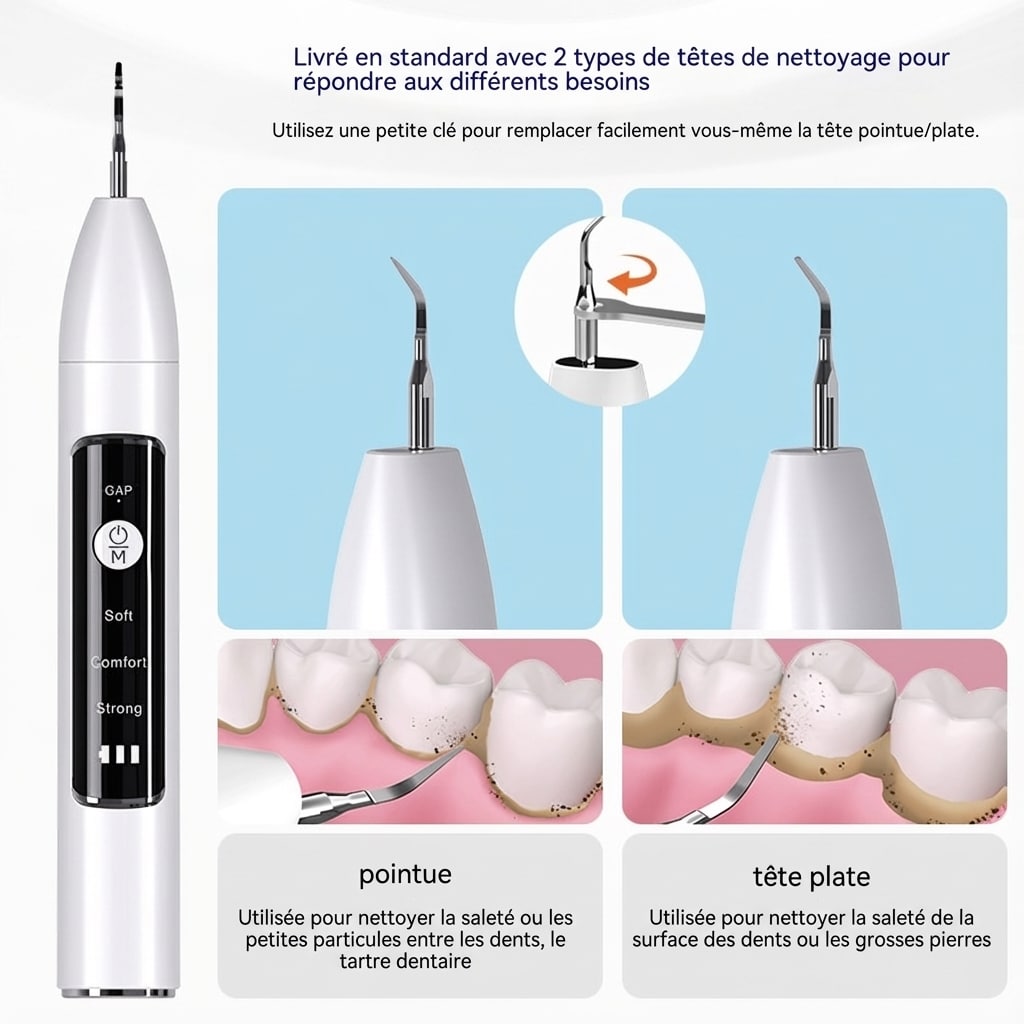 Livré en standard avec 2 types de têtes de nettoyage pour répondre aux différents besoins

Utilisez une petite clé pour remplacer facilement vous-même la tête pointue/plate.

GAP

M

Soft

Comfort

Strong

pointue

Utilisée pour nettoyer la saleté ou les petites particules entre les dents, le tartre dentaire

tête plate

Utilisée pour nettoyer la saleté de la surface des dents ou les grosses pierres