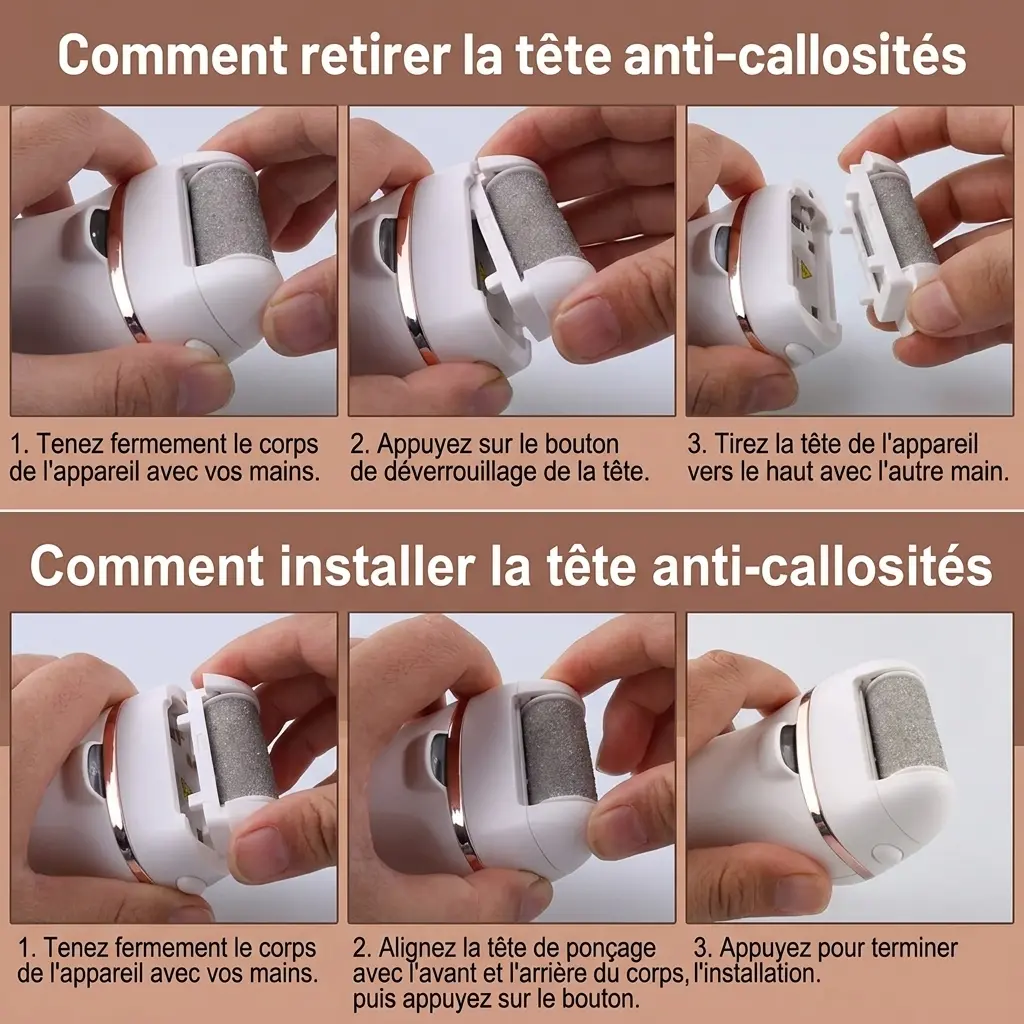 Comment retirer la tête anti-callosités

1. Tenez fermement le corps de l'appareil avec vos mains.

2. Appuyez sur le bouton de déverrouillage de la tête.

3. Tirez la tête de l'appareil vers le haut avec l'autre main.

Comment installer la tête anti-callosités

1. Tenez fermement le corps de l'appareil avec vos mains.

2. Alignez la tête de ponçage avec l'avant et l'arrière du corps, puis appuyez sur le bouton.

3. Appuyez pour terminer l'installation.