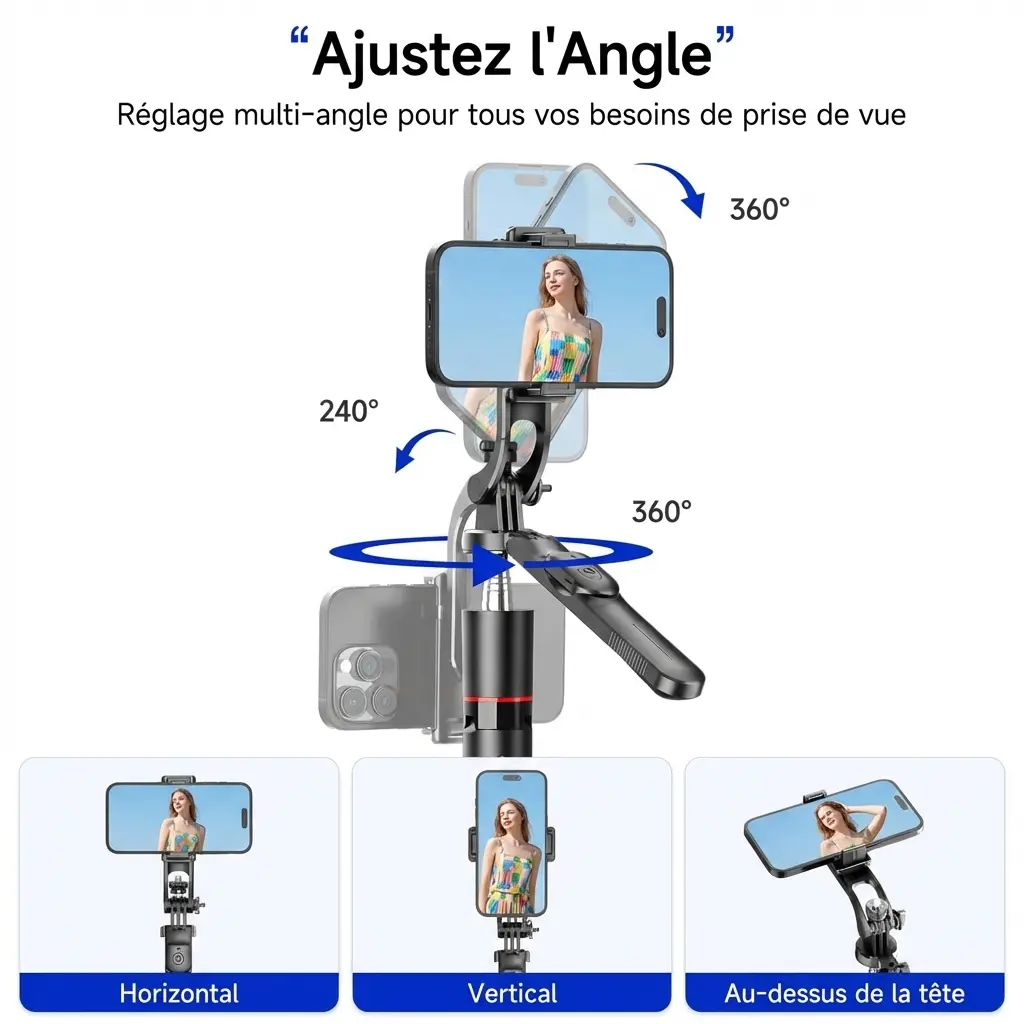 “Ajustez l'Angle”
Réglage multi-angle pour tous vos besoins de prise de vue

360°

240°

360°

Horizontal

Vertical

Au-dessus de la tête