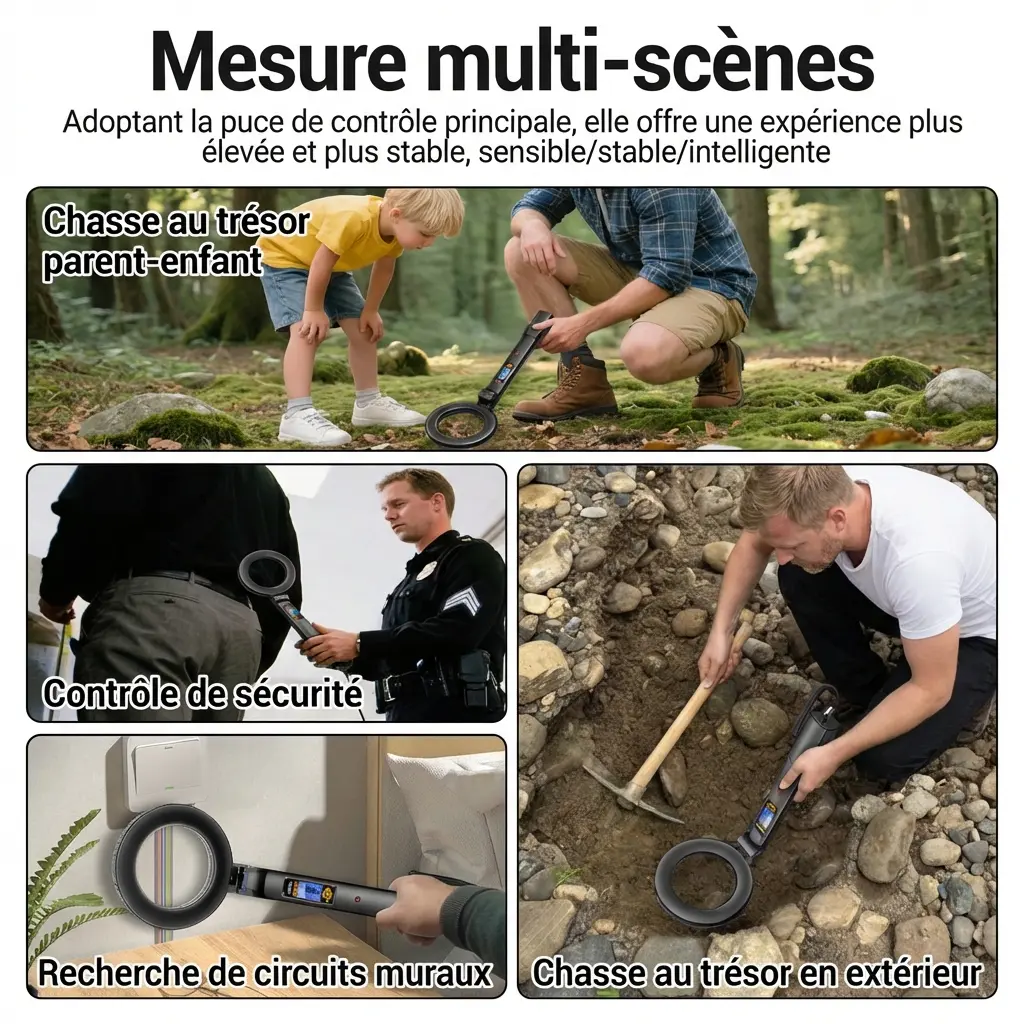 Mesure multi-scènes

Adoptant la puce de contrôle principale, elle offre une expérience plus élevée et plus stable, sensible/stable/intelligente

Chasse au trésor parent-enfant

Contrôle de sécurité

Recherche de circuits muraux

Chasse au trésor en extérieur