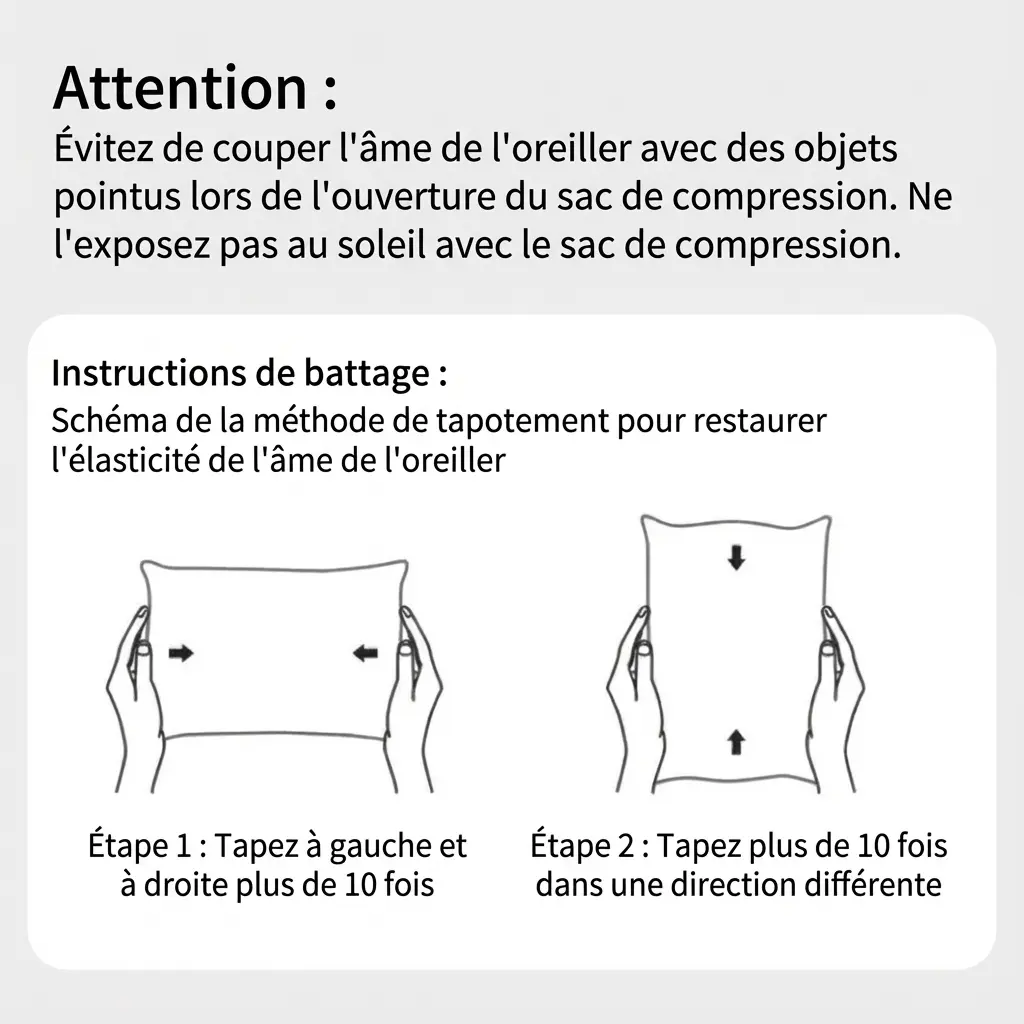 Attention :
Évitez de couper l'âme de l'oreiller avec des objets pointus lors de l'ouverture du sac de compression. Ne l'exposez pas au soleil avec le sac de compression.

Instructions de battage :
Schéma de la méthode de tapotement pour restaurer l'élasticité de l'âme de l'oreiller

Étape 1 : Tapez à gauche et à droite plus de 10 fois

Étape 2 : Tapez plus de 10 fois dans une direction différente