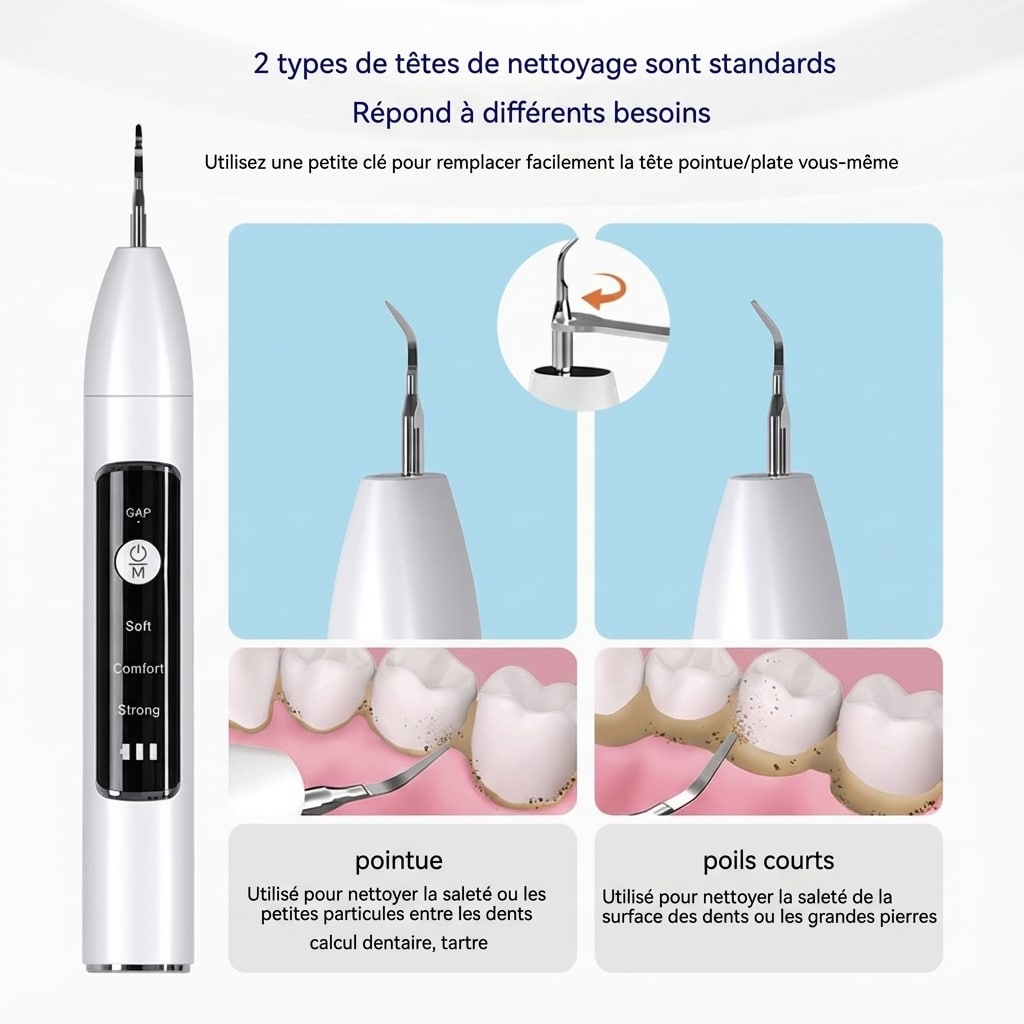 2 types de têtes de nettoyage sont standards
Répond à différents besoins

Utilisez une petite clé pour remplacer facilement la tête pointue/plate vous-même

GAP

M

Soft

Comfort

Strong

pointue
Utilisé pour nettoyer la saleté ou les petites particules entre les dents
calcul dentaire, tartre

poils courts
Utilisé pour nettoyer la saleté de la surface des dents ou les grandes pierres