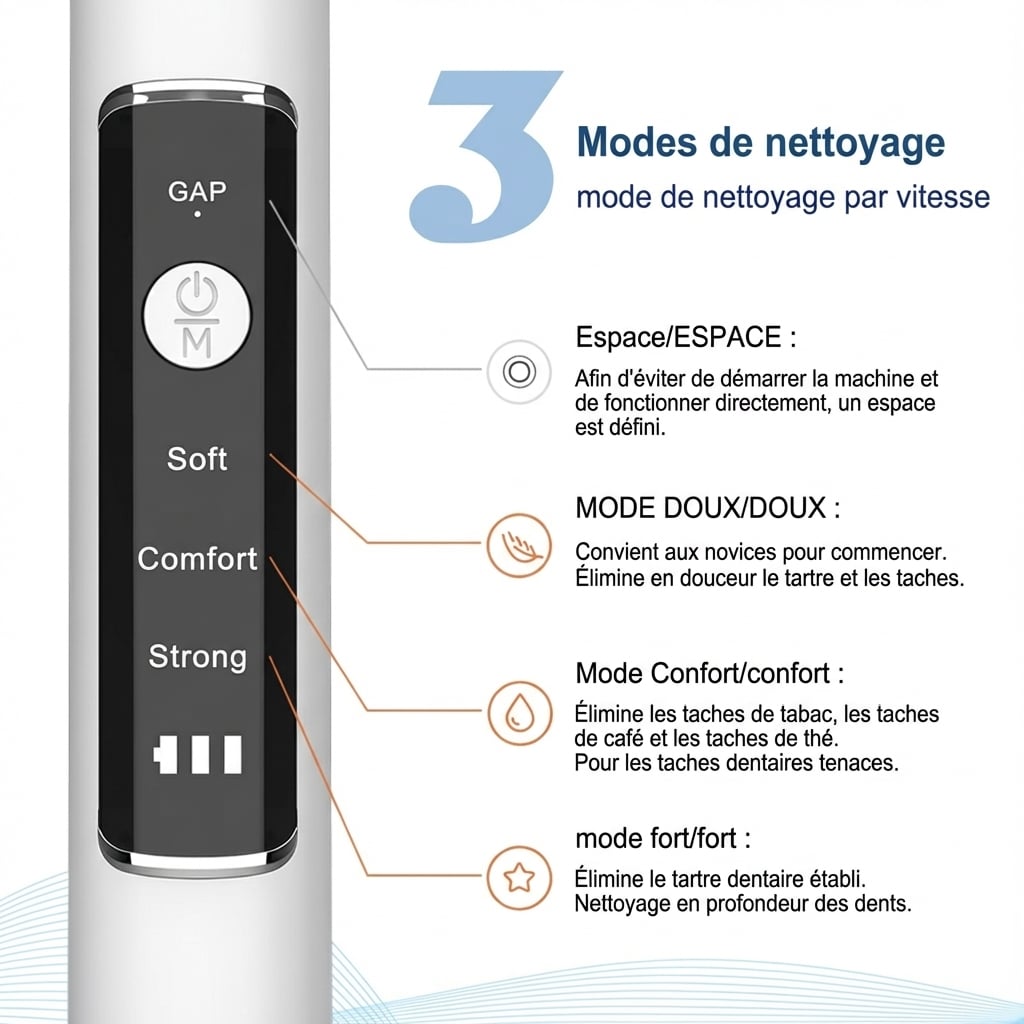 GAP

M

Soft

Comfort

Strong

3 Modes de nettoyage
mode de nettoyage par vitesse

Espace/ESPACE :
Afin d'éviter de démarrer la machine et de fonctionner directement, un espace est défini.

MODE DOUX/DOUX :
Convient aux novices pour commencer. Élimine en douceur le tartre et les taches.

Mode Confort/confort :
Élimine les taches de tabac, les taches de café et les taches de thé. Pour les taches dentaires tenaces.

mode fort/fort :
Élimine le tartre dentaire établi. Nettoyage en profondeur des dents.